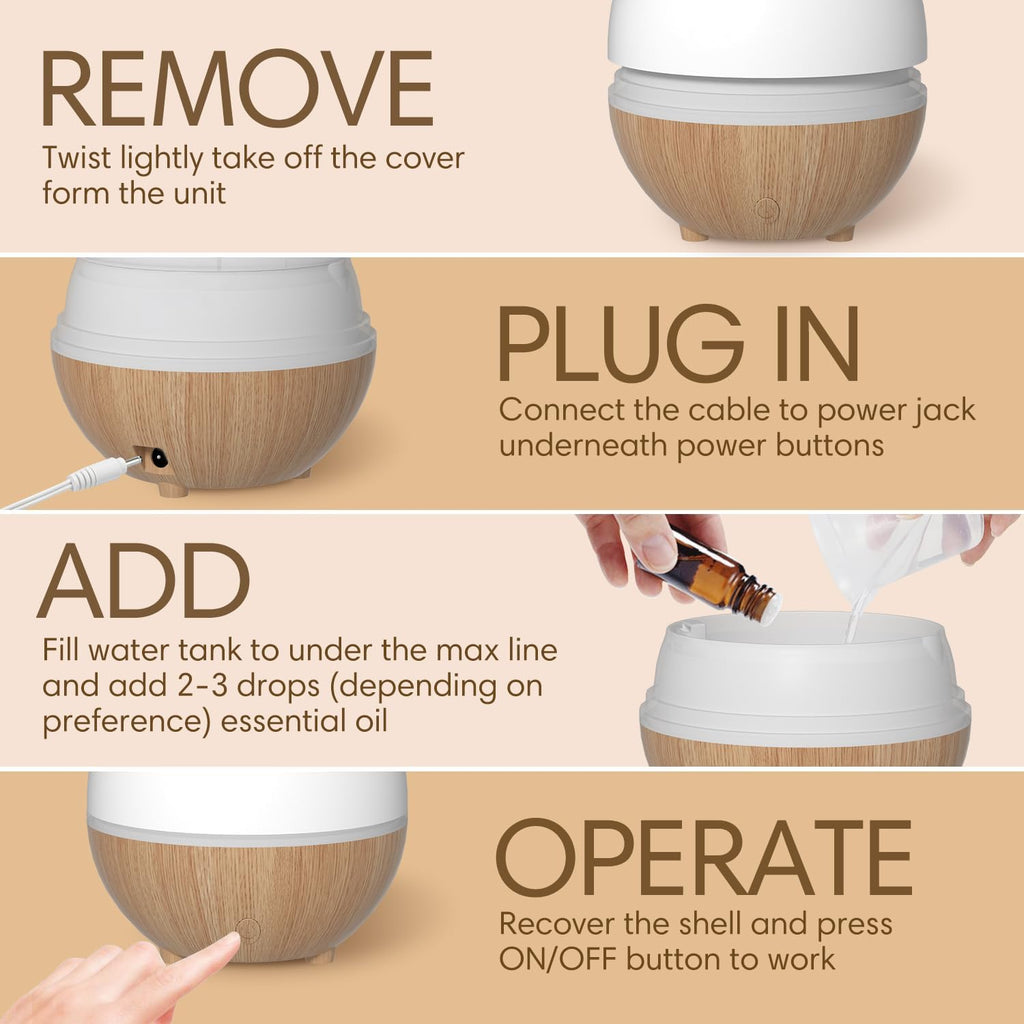 REMOVE
Twist lightly take off the cover form the unit

PLUG IN
Connect the cable to power jack underneath power buttons

ADD
Fill water tank to under the max line and add 2-3 drops (depending on preference) essential oil

OPERATE
Recover the shell and press ON/OFF button to work