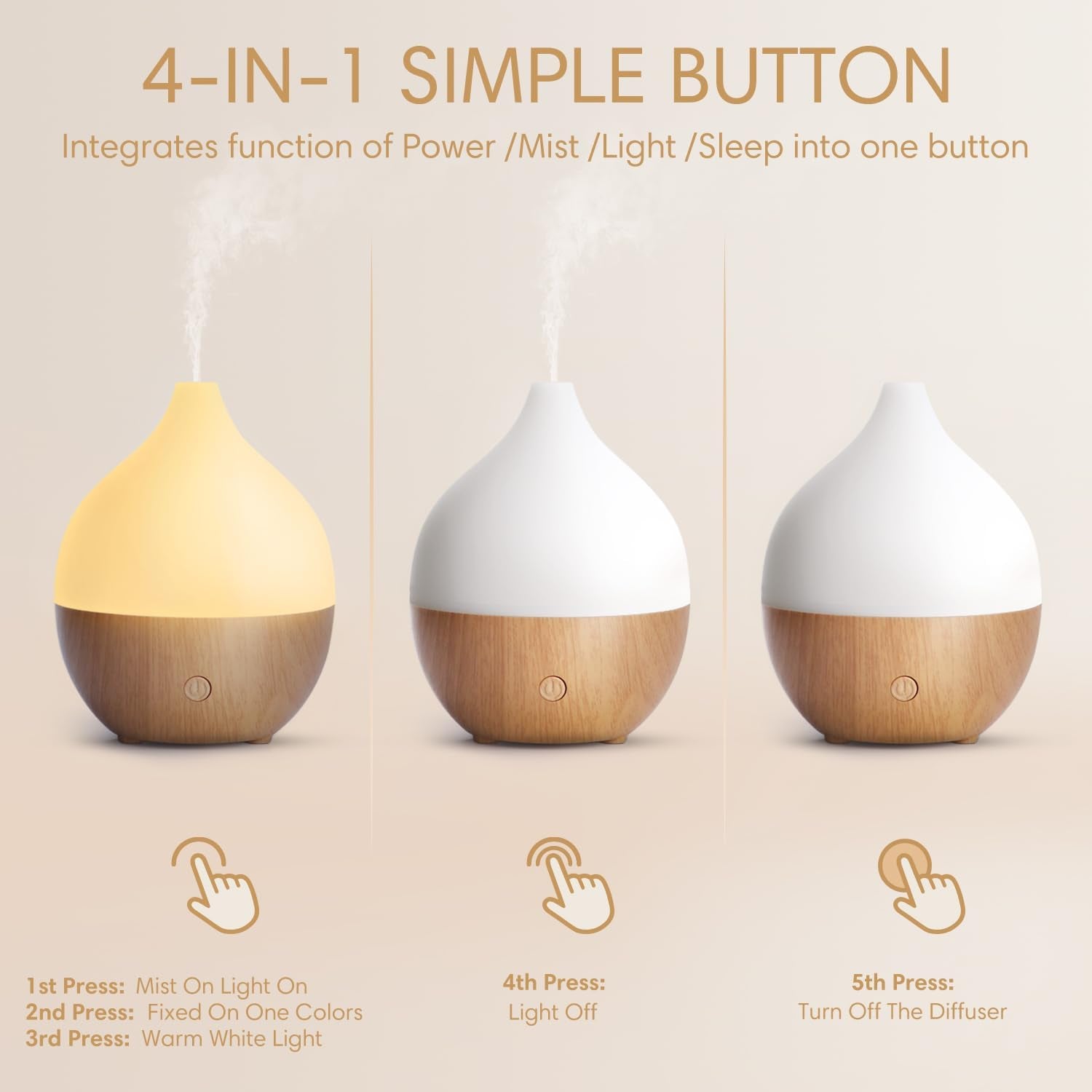 4-IN-1 SIMPLE BUTTON

Integrates function of Power /Mist /Light /Sleep into one button

1st Press: Mist On Light On
2nd Press: Fixed On One Colors
3rd Press: Warm White Light

4th Press:
Light Off

5th Press:
Turn Off The Diffuser