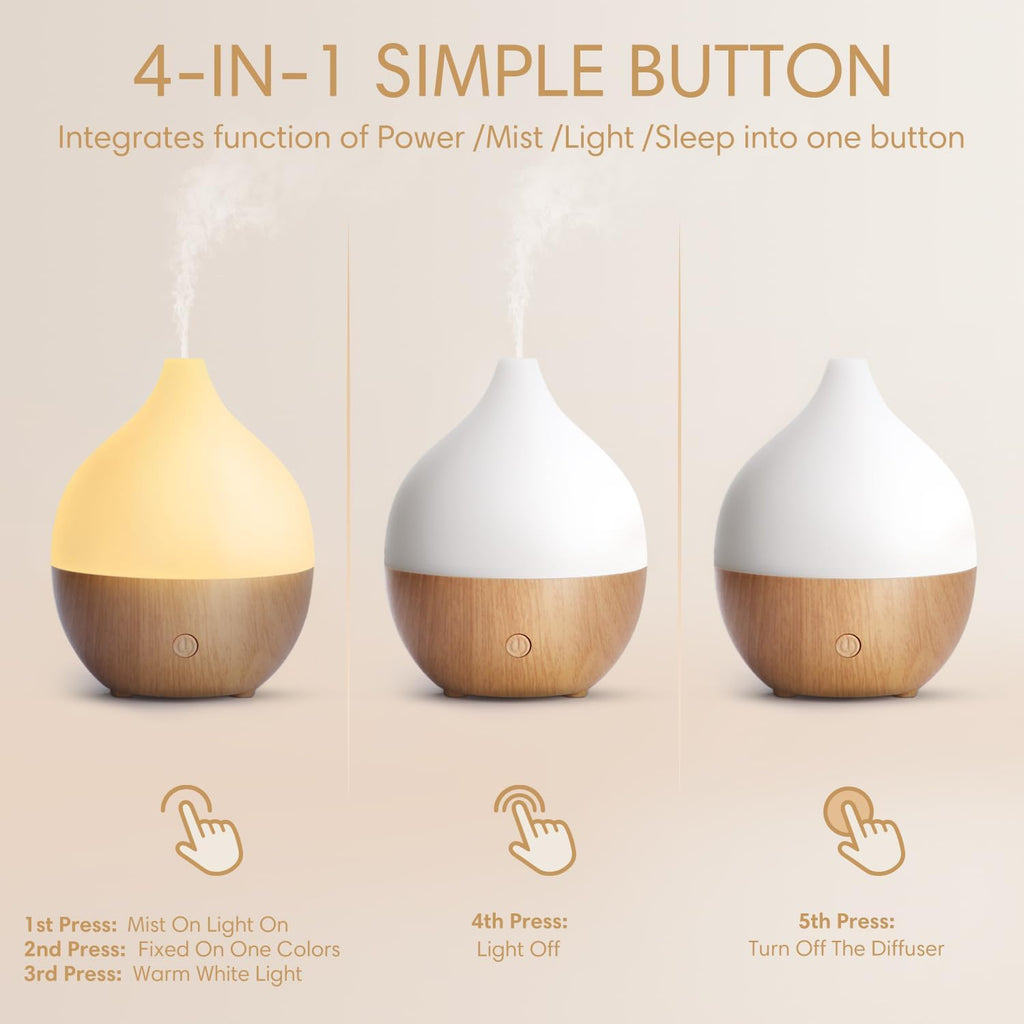 4-IN-1 SIMPLE BUTTON

Integrates function of Power /Mist /Light /Sleep into one button

1st Press: Mist On Light On
2nd Press: Fixed On One Colors
3rd Press: Warm White Light

4th Press:
Light Off

5th Press:
Turn Off The Diffuser